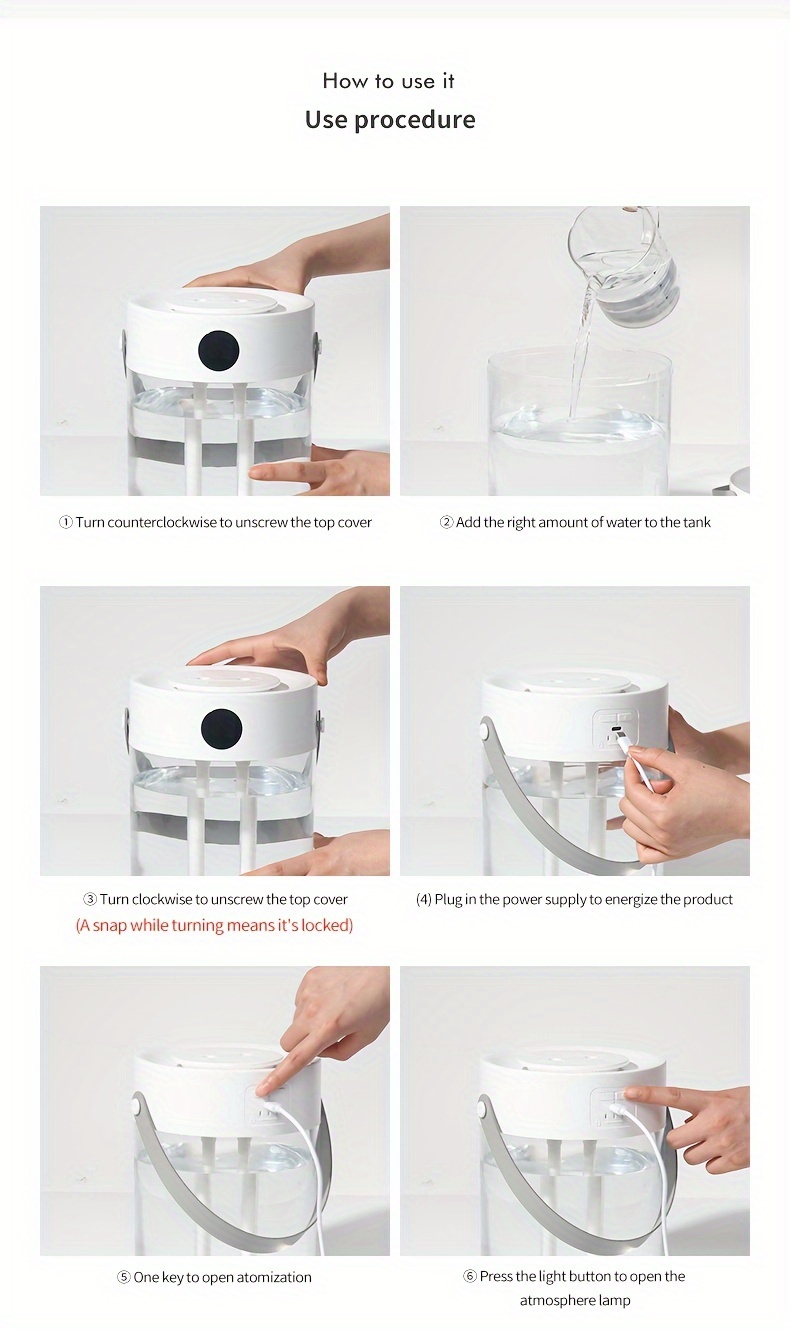 How to use it
Use procedure

① Turn counterclockwise to unscrew the top cover

② Add the right amount of water to the tank

③ Turn clockwise to unscrew the top cover
(A snap while turning means it's locked)

(4) Plug in the power supply to energize the product

⑤ One key to open atomization

⑥ Press the light button to open the atmosphere lamp