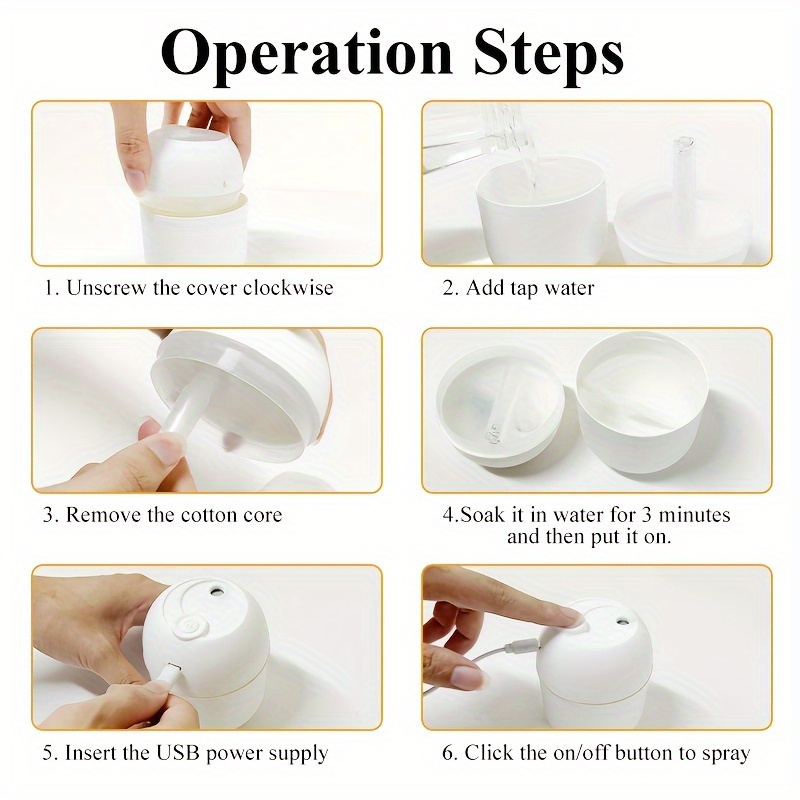 Operation Steps

1. Unscrew the cover clockwise

2. Add tap water

3. Remove the cotton core

4.Soak it in water for 3 minutes and then put it on.

5. Insert the USB power supply

6. Click the on/off button to spray