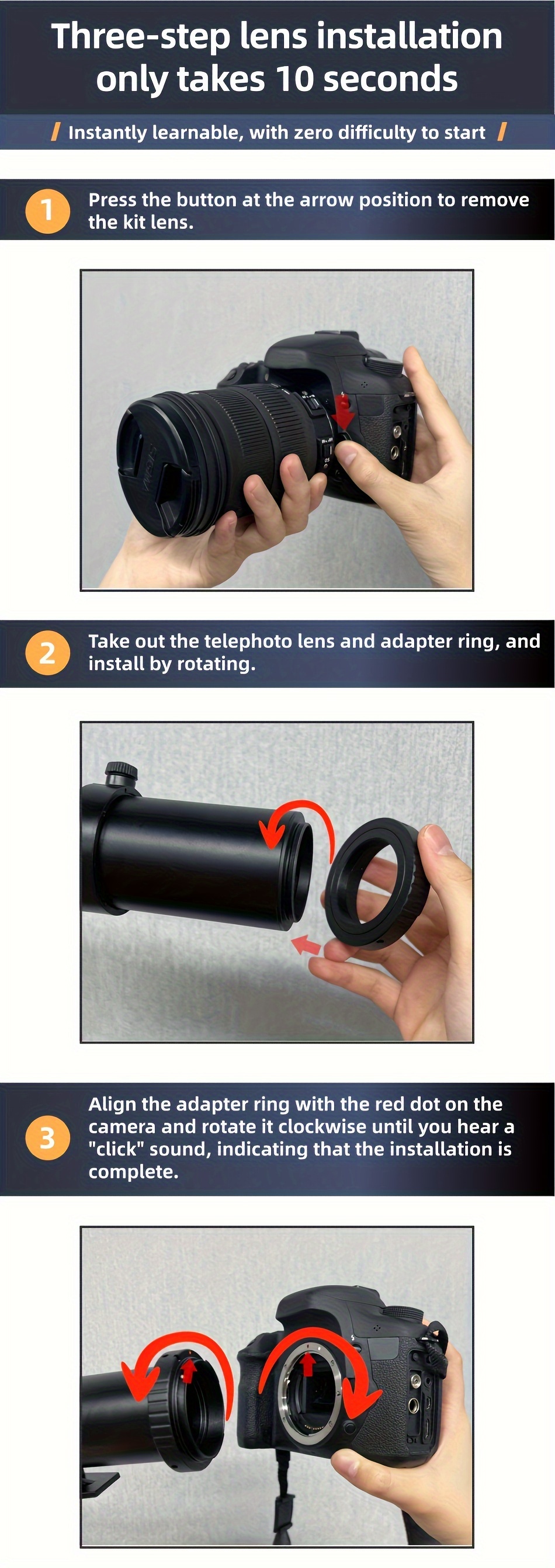 Three-step lens installation only takes 10 seconds

/ Instantly learnable, with zero difficulty to start /

1 Press the button at the arrow position to remove the kit lens.

2 Take out the telephoto lens and adapter ring, and install by rotating.

3 Align the adapter ring with the red dot on the camera and rotate it clockwise until you hear a "click" sound, indicating that the installation is complete.